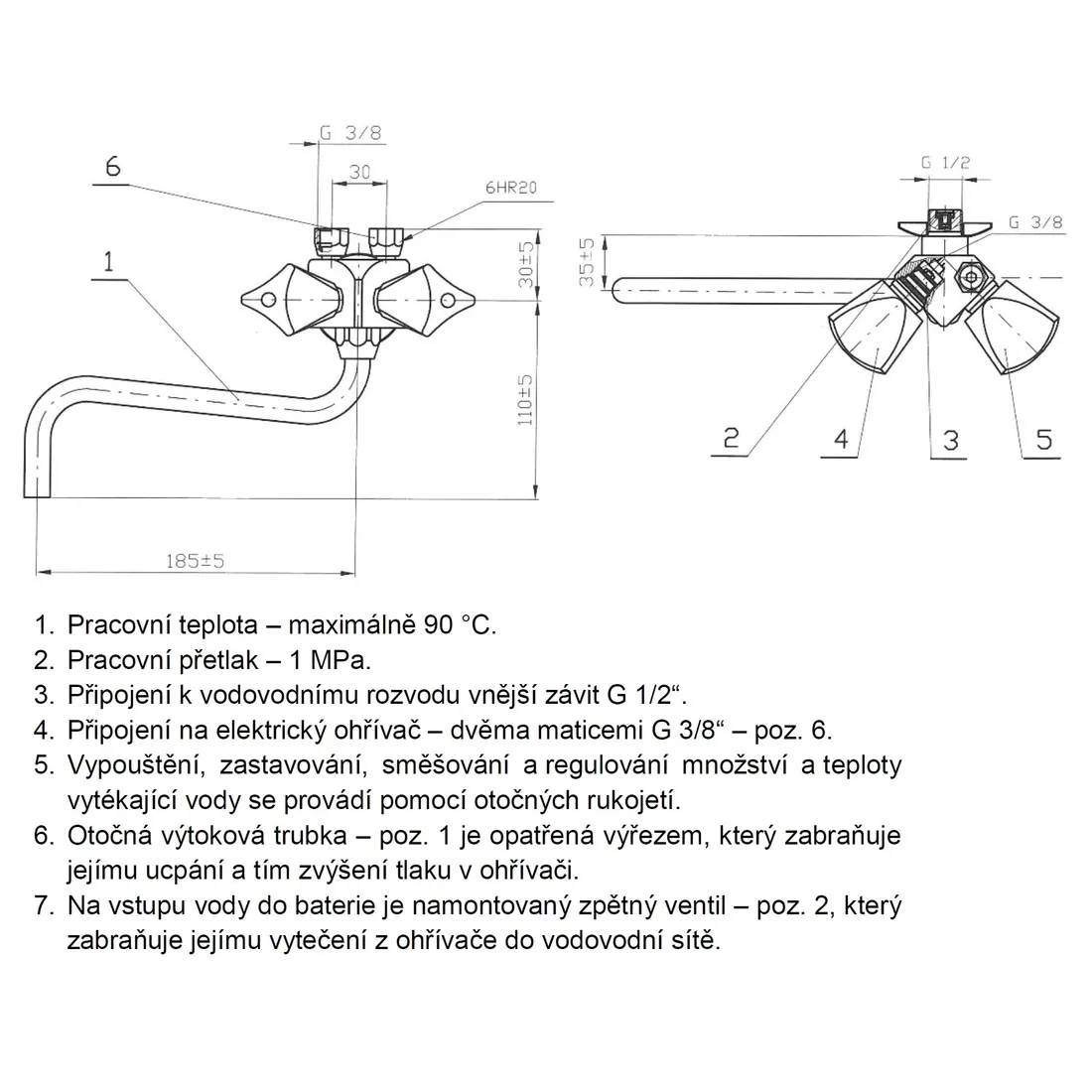 G 3/8
6
30
6HR20
1
30±5
110±5
185±5

G 1/2
G 3/8
35±5
2
4
3
5

1. Pracovní teplota – maximálně 90 °C.
2. Pracovní přetlak – 1 MPa.
3. Připojení k vodovodnímu rozvodu vnější závit G 1/2“.
4. Připojení na elektrický ohřívač – dvěma maticemi G 3/8“ – poz. 6.
5. Vypouštění, zastavování, směšování a regulování množství a teploty vytékající vody se provádí pomocí otočných rukojetí.
6. Otočná výtoková trubka – poz. 1 je opatřená výřezem, který zabraňuje jejímu ucpání a tím zvýšení tlaku v ohřívači.
7. Na vstupu vody do baterie je namontovaný zpětný ventil – poz. 2, který zabraňuje jejímu vytečení z ohřívače do vodovodní sítě.