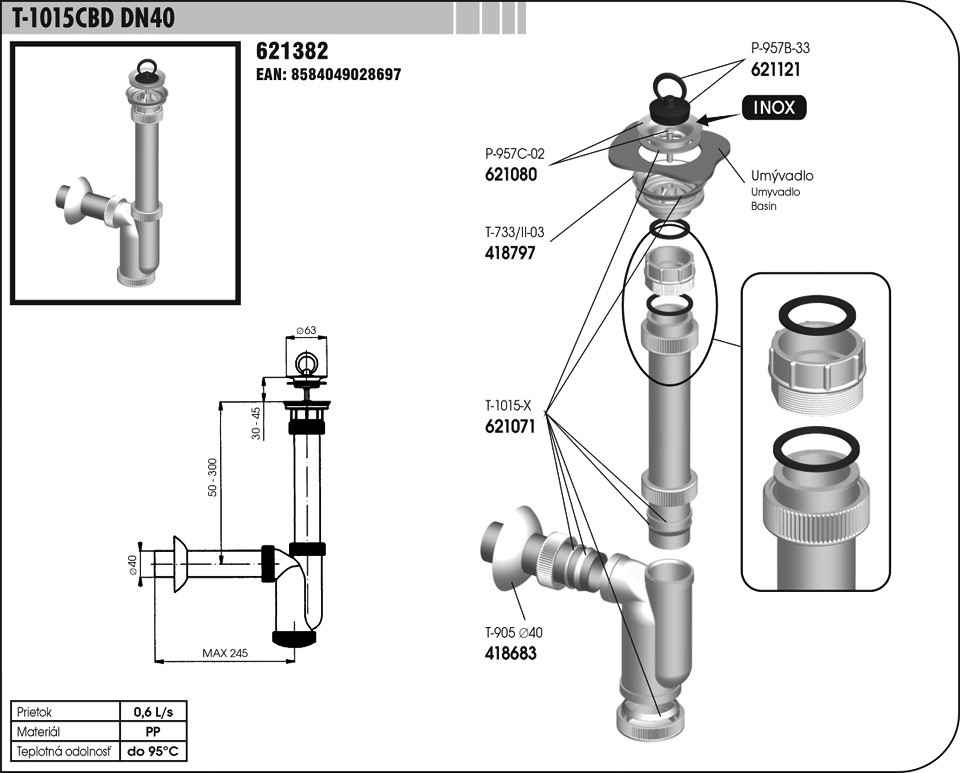 T-1015CBD DN40

621382
EAN: 8584049028697

P-957B-33
621121

INOX

P-957C-02
621080

Umývadlo
Umyvadlo
Basin

T-733/II-03
418797

T-1015-X
621071

T-905 ∅40
418683

∅63

30 - 45

50 - 300

∅40

MAX 245

| Prietok | 0,6 L/s |
|---|---|
| Materiál | PP |
| Teplotná odolnosť | do 95°C |