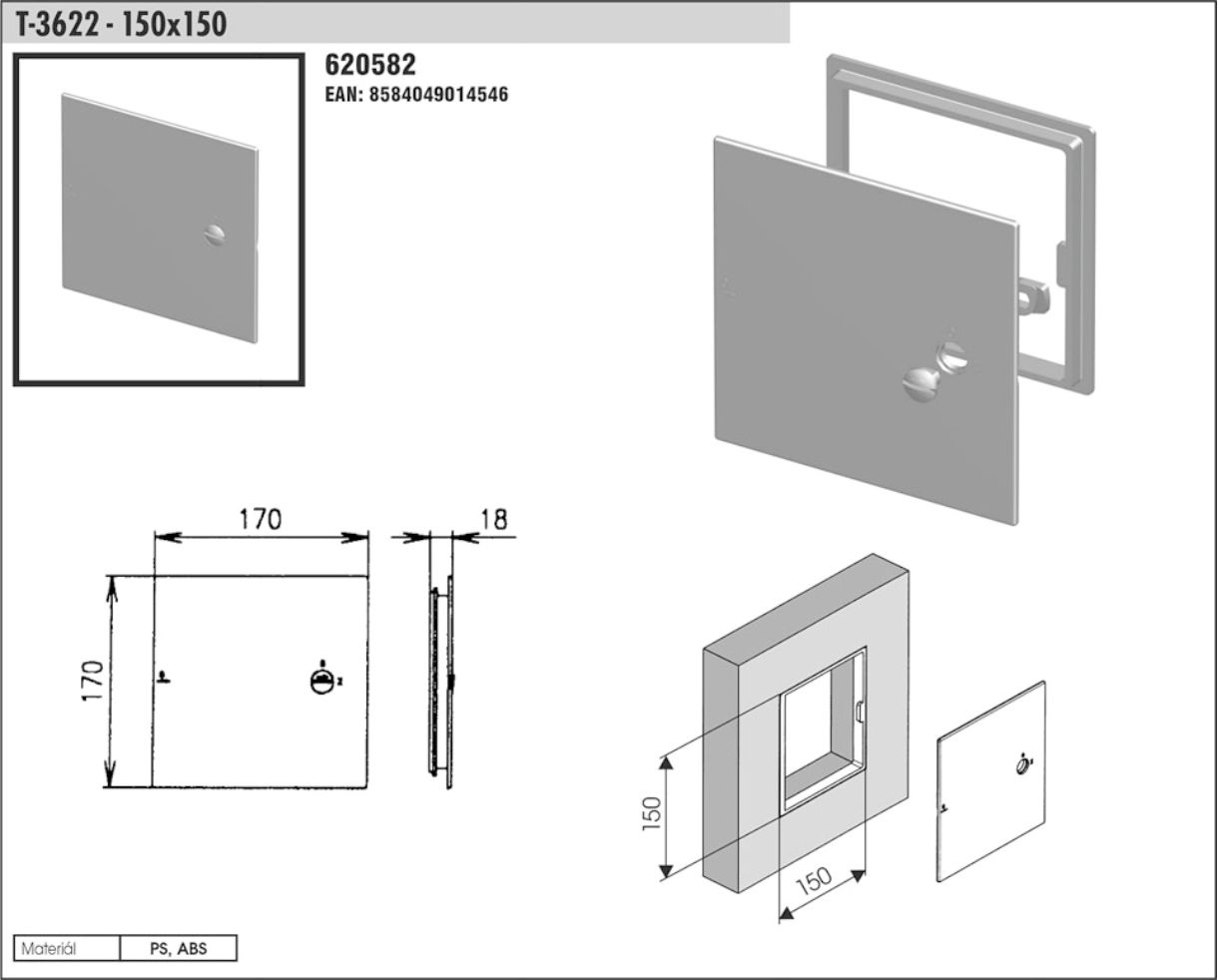 T-3622 - 150x150

620582
EAN: 8584049014546

170

18

170

150

150

| Materiál | PS, ABS |
|---|---|