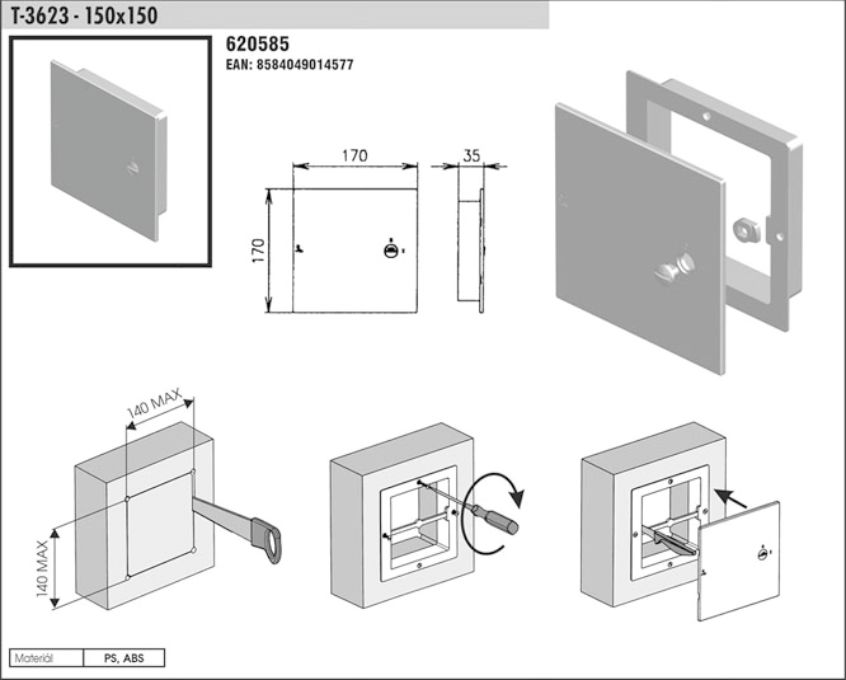 T-3623 - 150x150

620585
EAN: 8584049014577

170

35

170

140 MAX

140 MAX

| Materiál | PS, ABS |
|---|---|