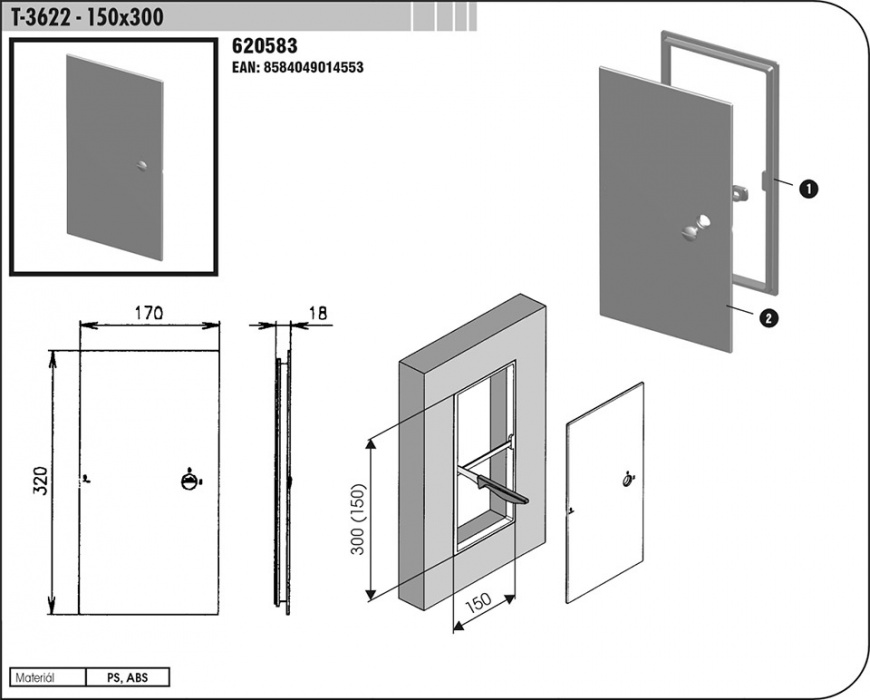 T-3622 - 150x300

620583
EAN: 8584049014553

1
2

170
18
320
300 (150)
150

| Materiál | PS, ABS |
|---|---|