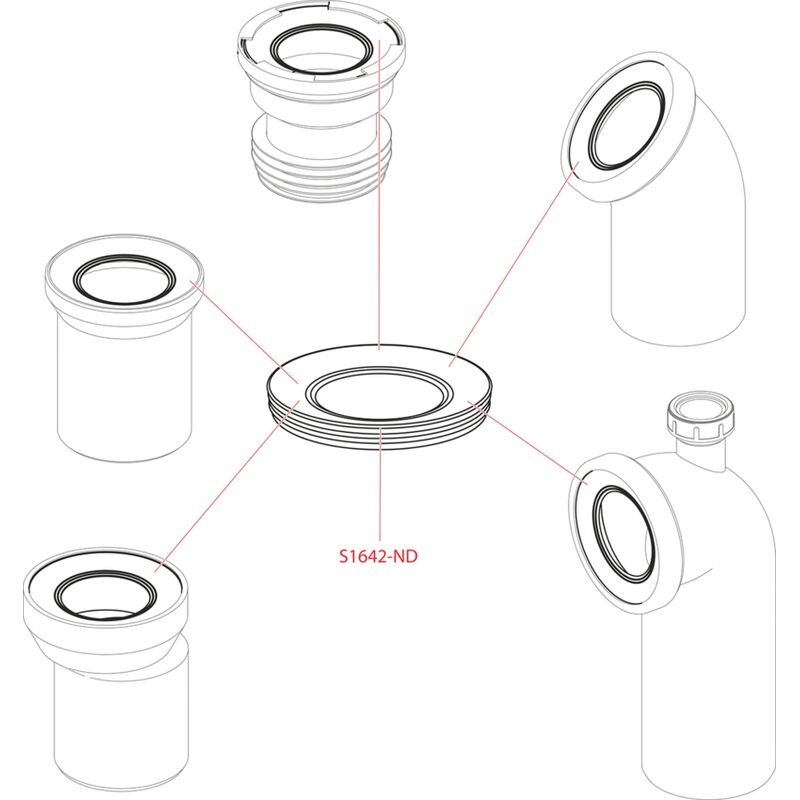 S1642-ND