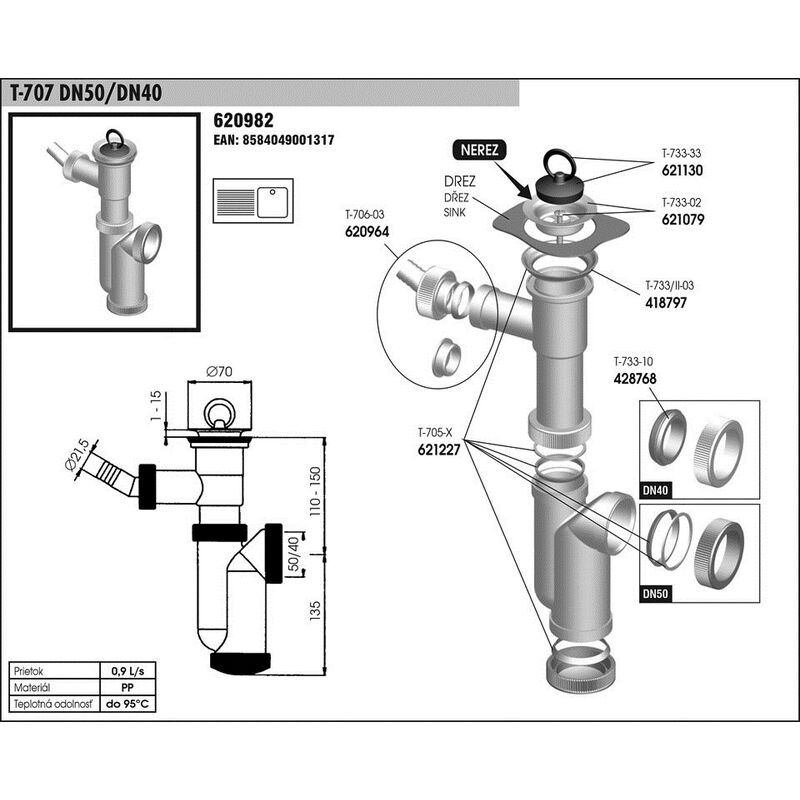 T-707 DN50/DN40

620982
EAN: 8584049001317

NEREZ

DREZ
DŘEZ
SINK

T-733-33
621130

T-733-02
621079

T-706-03
620964

T-733/II-03
418797

T-733-10
428768

T-705-X
621227

DN40

DN50

Ø70

1 - 15

Ø21,5

110 - 150

50/40

135

| Prietok | 0,9 L/s |
|---|---|
| Materiál | PP |
| Teplotná odolnosť | do 95°C |