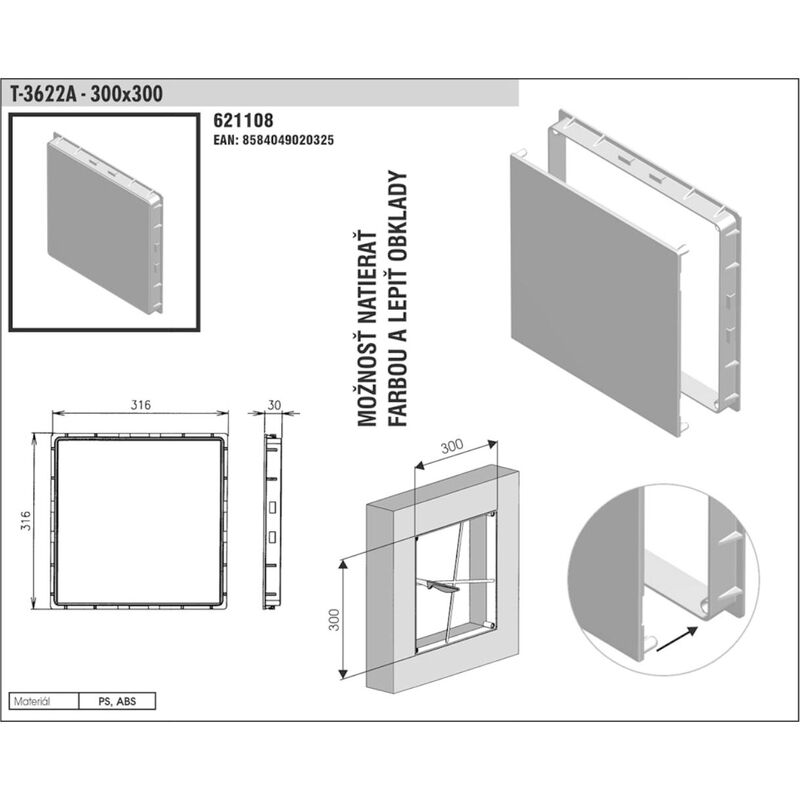 T-3622A - 300x300

621108
EAN: 8584049020325

MOŽNOSŤ NATIERAŤ
FARBOU A LEPIŤ OBKLADY

316

30

316

300

300

| Materiál | PS, ABS |
|---|---|