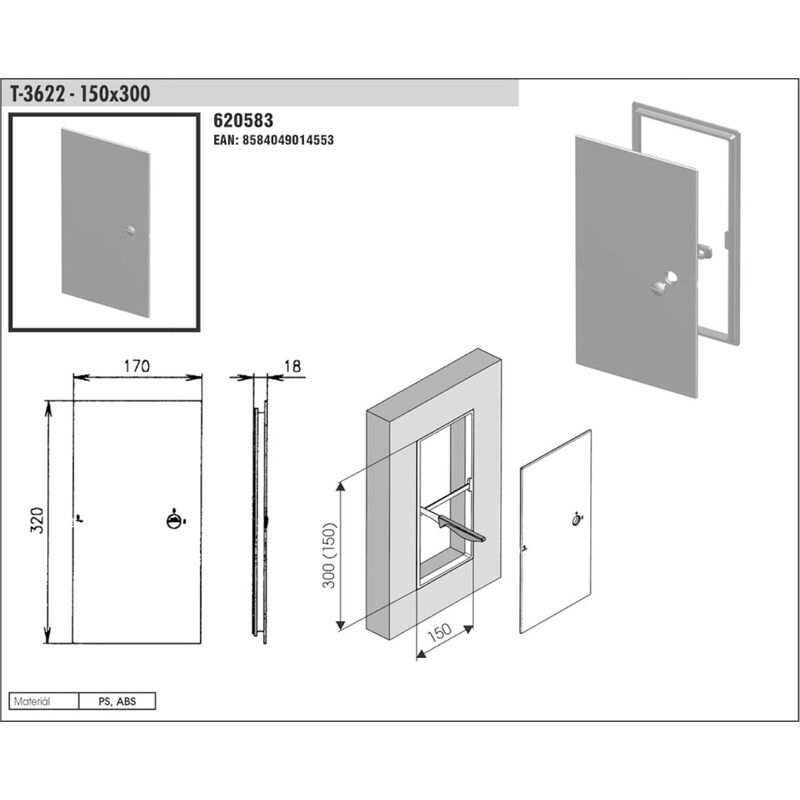 T-3622 - 150x300

620583
EAN: 8584049014553

170

18

320

300 (150)

150

| Materiál | PS, ABS |
|---|---|