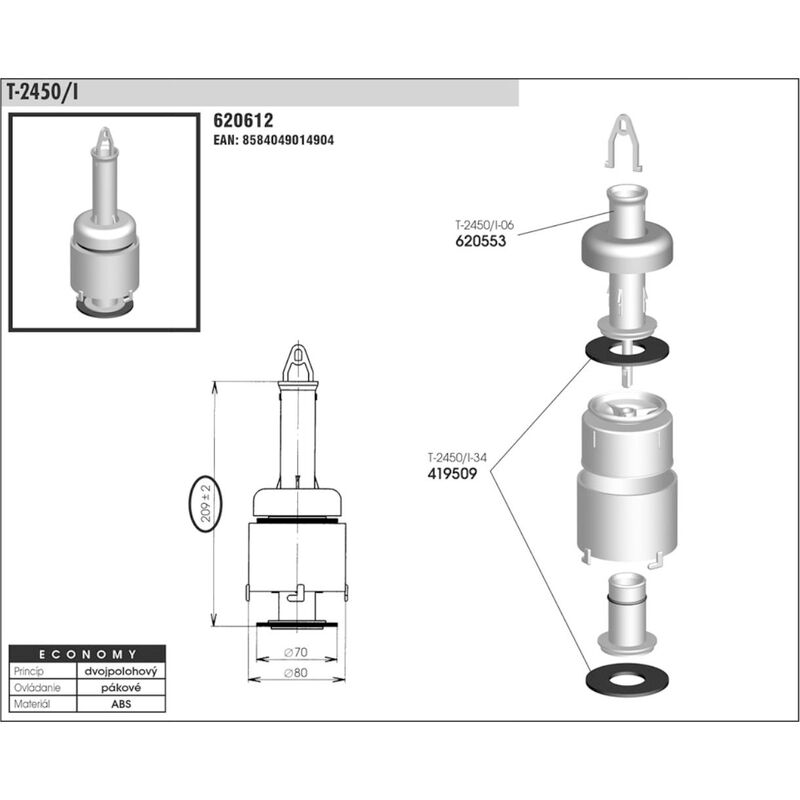 T-2450/I

620612
EAN: 8584049014904

T-2450/I-06
620553

T-2450/I-34
419509

209 ± 2

∅70

∅80

| ECONOMY | |
|---|---|
| Princíp | dvojpolohový |
| Ovládanie | pákové |
| Materiál | ABS |