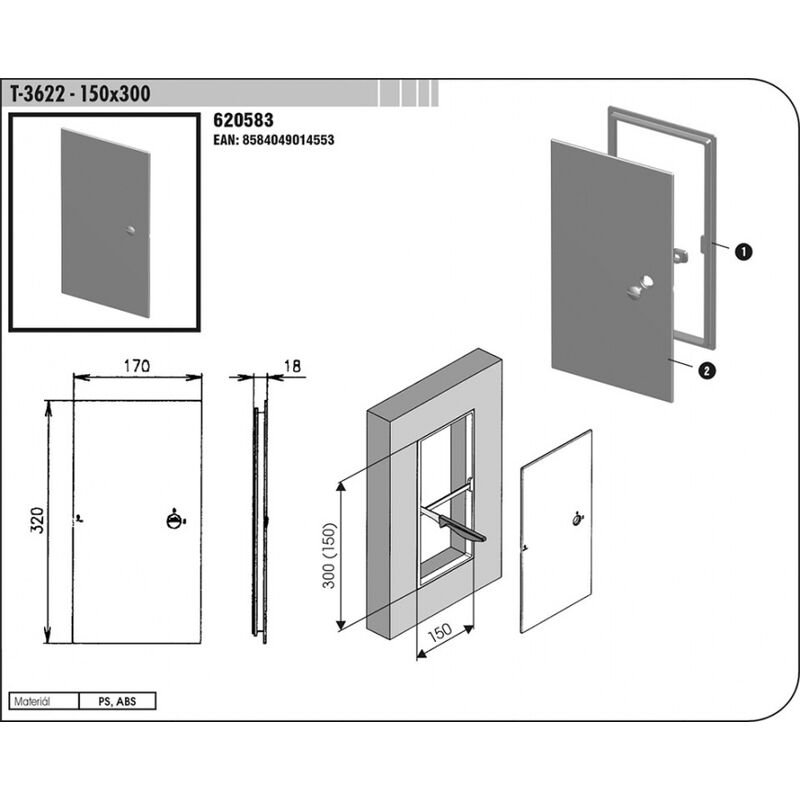 T-3622 - 150x300

620583
EAN: 8584049014553

1
2

170
18
320
300 (150)
150

| Materiál | PS, ABS |
|---|---|